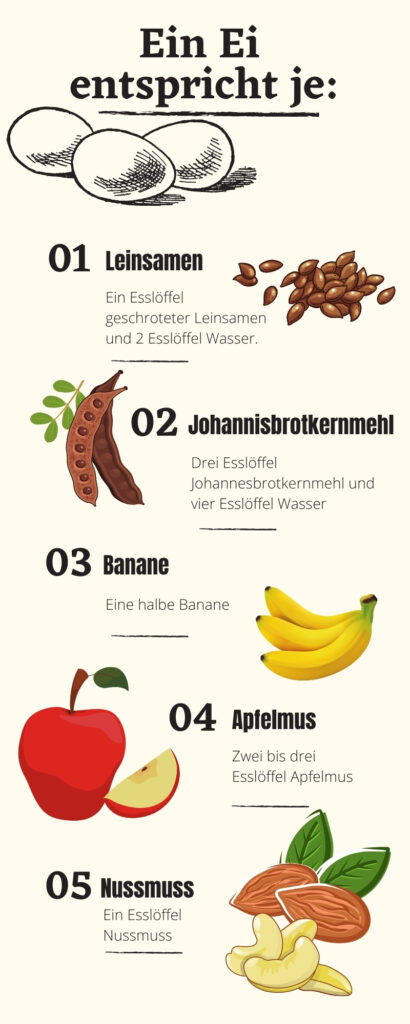 Ein Ei entspricht je:

01 Leinsamen

Ein Esslöffel geschroteter Leinsamen und 2 Esslöffel Wasser.

02 Johannisbrotkernmehl

Drei Esslöffel Johannesbrotkernmehl und vier Esslöffel Wasser

03 Banane

Eine halbe Banane

04 Apfelmus

Zwei bis drei Esslöffel Apfelmus

05 Nussmuss

Ein Esslöffel Nussmuss